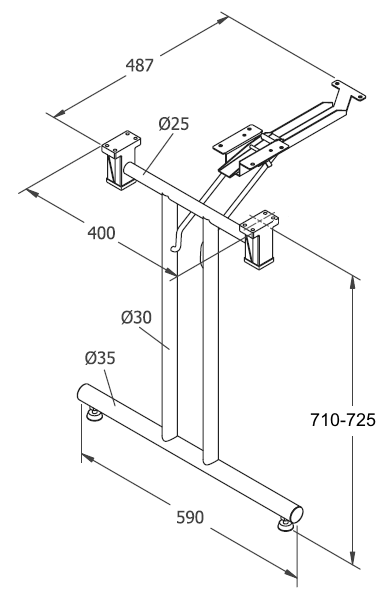 487

Ø25

400

Ø30

Ø35

710-725

590